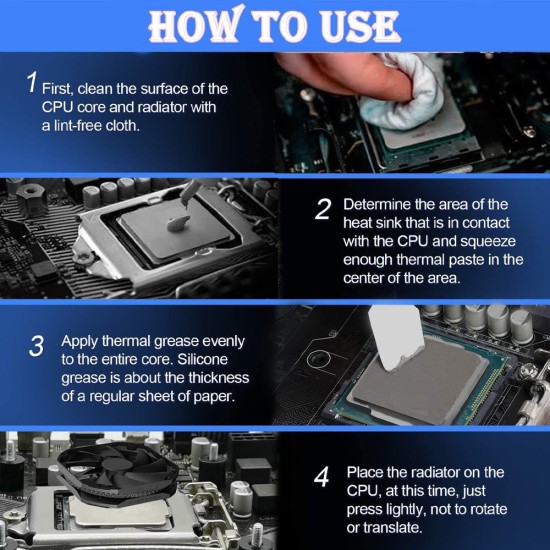 HOW TO USE

1 First, clean the surface of the CPU core and radiator with a lint-free cloth.

2 Determine the area of the heat sink that is in contact with the CPU and squeeze enough thermal paste in the center of the area.

3 Apply thermal grease evenly to the entire core. Silicone grease is about the thickness of a regular sheet of paper.

4 Place the radiator on the CPU, at this time, just press lightly, not to rotate or translate.