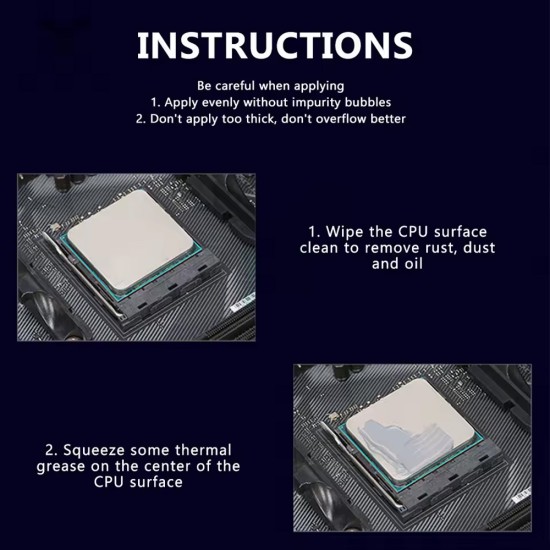 INSTRUCTIONS

Be careful when applying
1. Apply evenly without impurity bubbles
2. Don't apply too thick, don't overflow better

1. Wipe the CPU surface clean to remove rust, dust and oil

2. Squeeze some thermal grease on the center of the CPU surface