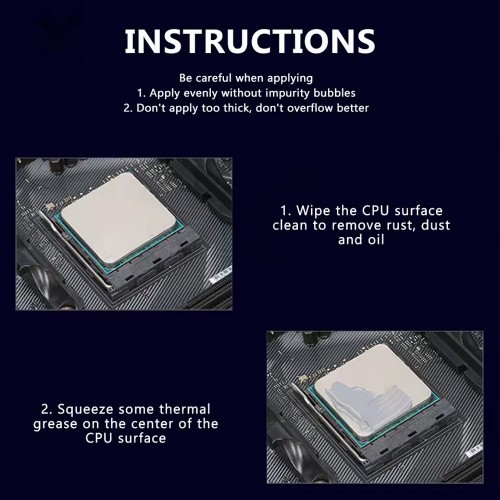 INSTRUCTIONS

Be careful when applying
1. Apply evenly without impurity bubbles
2. Don't apply too thick, don't overflow better

1. Wipe the CPU surface clean to remove rust, dust and oil

2. Squeeze some thermal grease on the center of the CPU surface